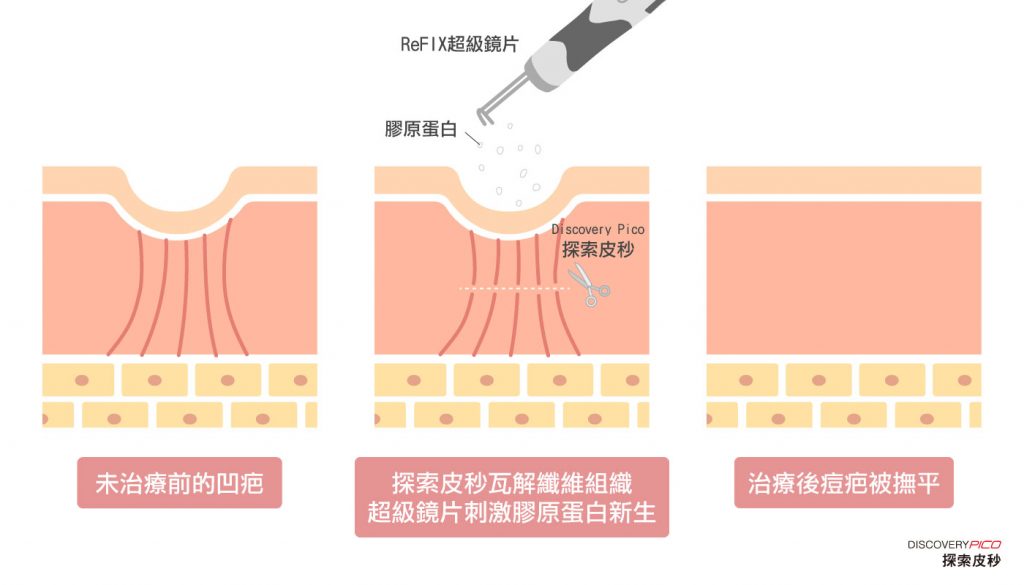 ReFIX超級鏡片

膠原蛋白

Discovery Pico
探索皮秒

未治療前的凹疤

探索皮秒瓦解纖維組織
超級鏡片刺激膠原蛋白新生

治療後痘疤被撫平

DISCOVERYPICO
探索皮秒