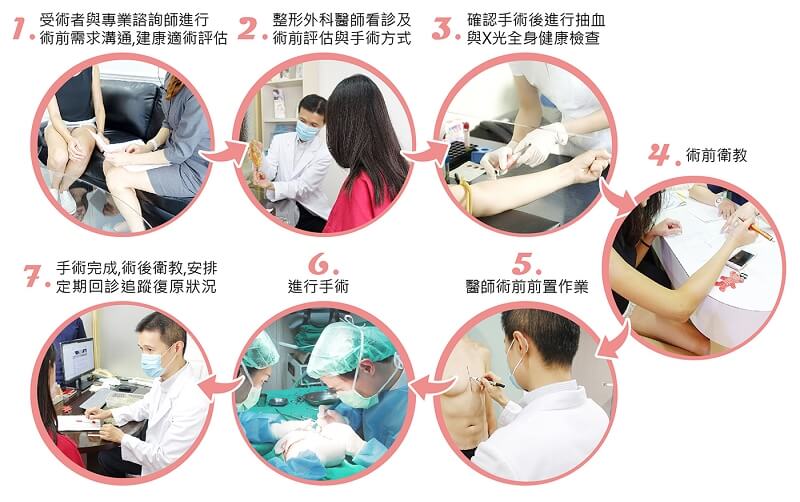 1. 受術者與專業諮詢師進行術前需求溝通,建康適術評估

2. 整形外科醫師看診及術前評估與手術方式

3. 確認手術後進行抽血與X光全身健康檢查

4. 術前衛教

5. 醫師術前前置作業

6. 進行手術

7. 手術完成,術後衛教,安排定期回診追蹤復原狀況